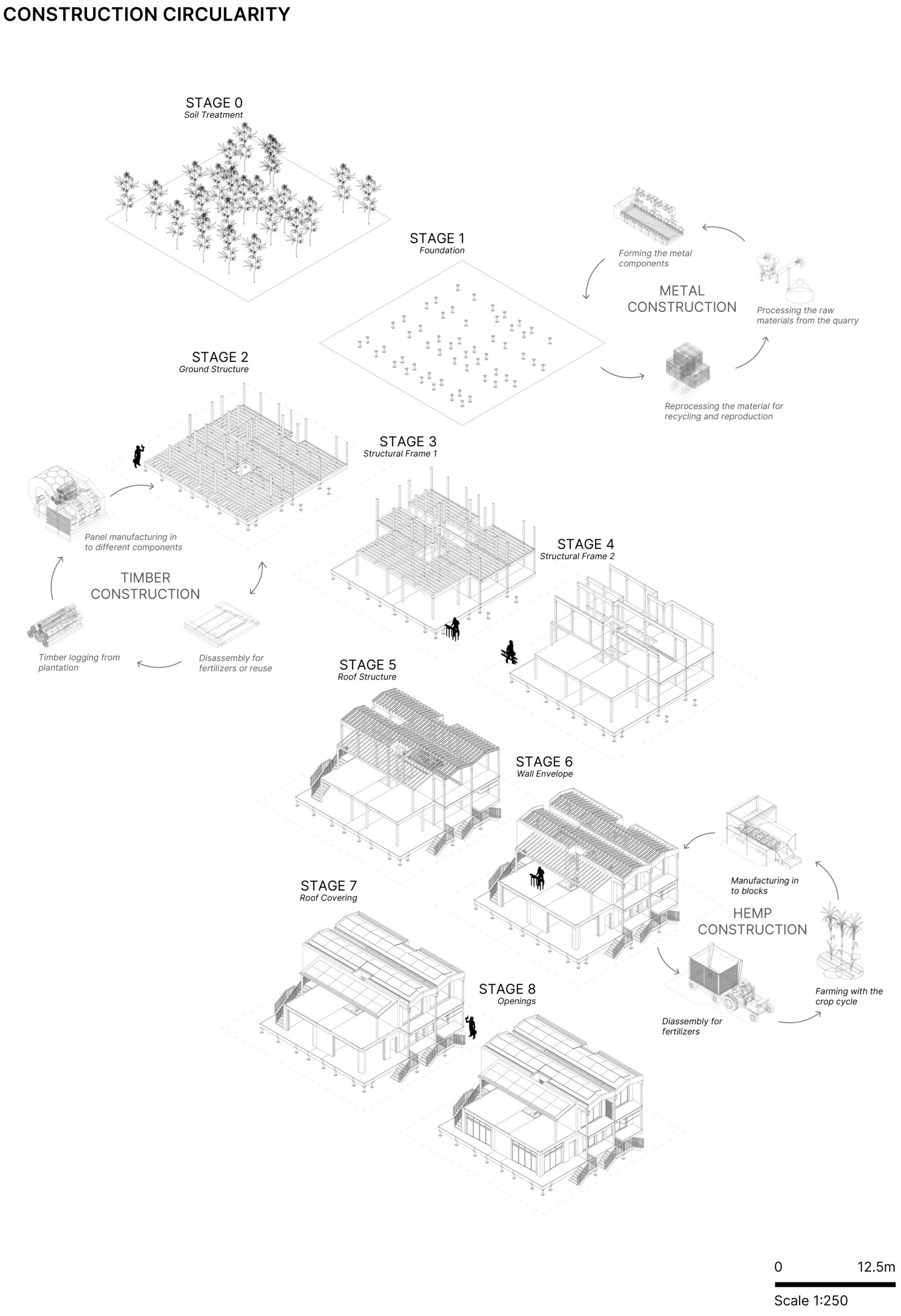 CONSTRUCTION CIRCULARITY

STAGE 0
Soil Treatment

STAGE 1
Foundation

Forming the metal components

METAL CONSTRUCTION

Processing the raw materials from the quarry

Reprocessing the material for recycling and reproduction

STAGE 2
Ground Structure

STAGE 3
Structural Frame 1

Panel manufacturing in to different components

TIMBER CONSTRUCTION

Timber logging from plantation

Disassembly for fertilizers or reuse

STAGE 4
Structural Frame 2

STAGE 5
Roof Structure

STAGE 6
Wall Envelope

Manufacturing in to blocks

HEMP CONSTRUCTION

Farming with the crop cycle

Diassembly for fertilizers

STAGE 7
Roof Covering

STAGE 8
Openings

0 12.5m
Scale 1:250